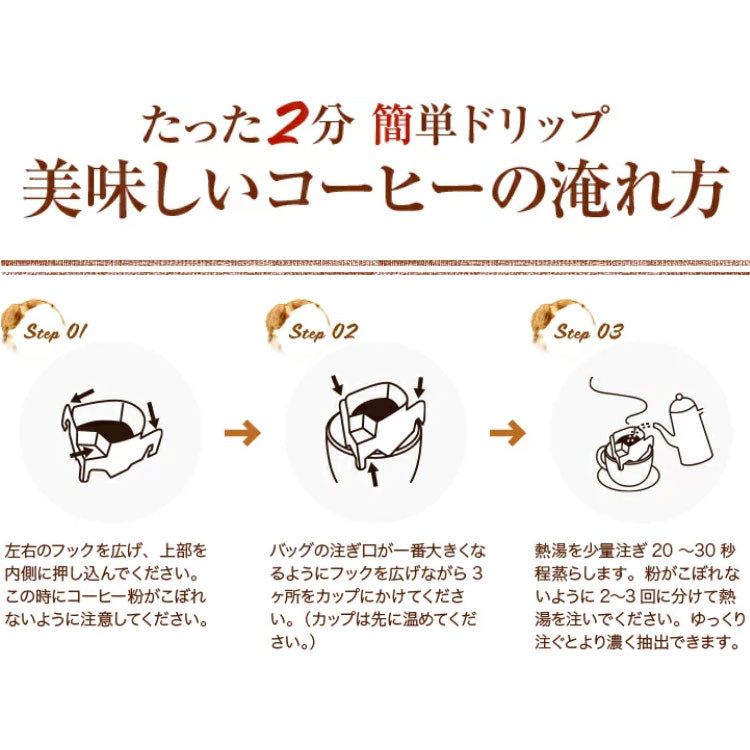 たった2分 簡単ドリップ
美味しいコーヒーの淹れ方

Step 01

左右のフックを広げ、上部を内側に押し込んでください。この時にコーヒー粉がこぼれないように注意してください。

Step 02

バッグの注ぎ口が一番大きくなるようにフックを広げながら 3ヶ所をカップにかけてください。（カップは先に温めてください。）

Step 03

熱湯を少量注ぎ 20 ～30 秒程蒸らします。粉がこぼれないように 2～3 回に分けて熱湯を注いでください。ゆっくり注ぐとより濃く抽出できます。